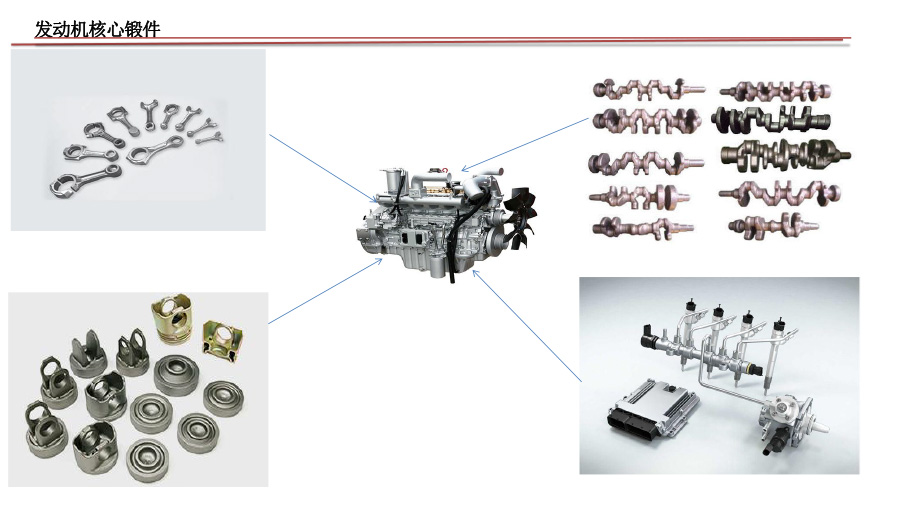 发动机核心锻件