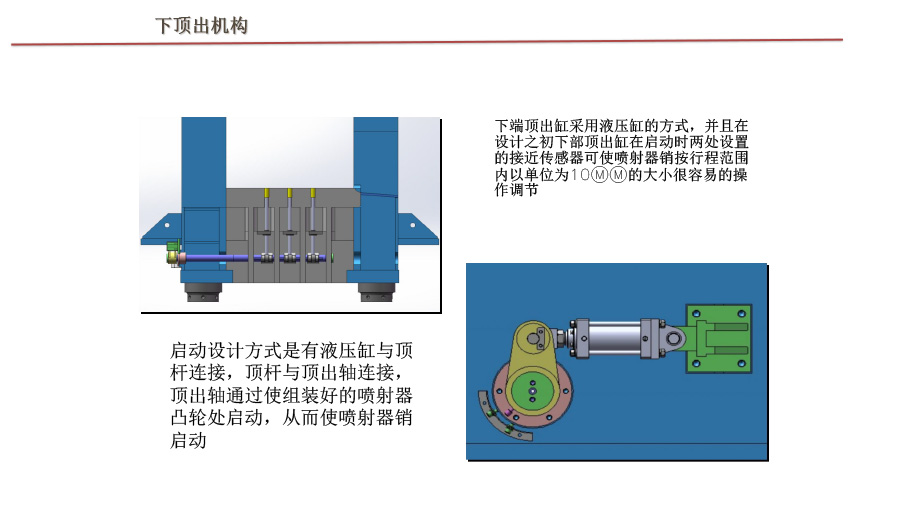 下顶出机构

下端顶出缸采用液压缸的方式，并且在设计之初下部顶出缸在启动时两处设置的接近传感器可使喷射器销按行程范围内以单位为10ⓂⓂ的大小很容易的操作调节

启动设计方式是有液压缸与顶杆连接，顶杆与顶出轴连接，顶出轴通过使组装好的喷射器凸轮处启动，从而使喷射器销启动